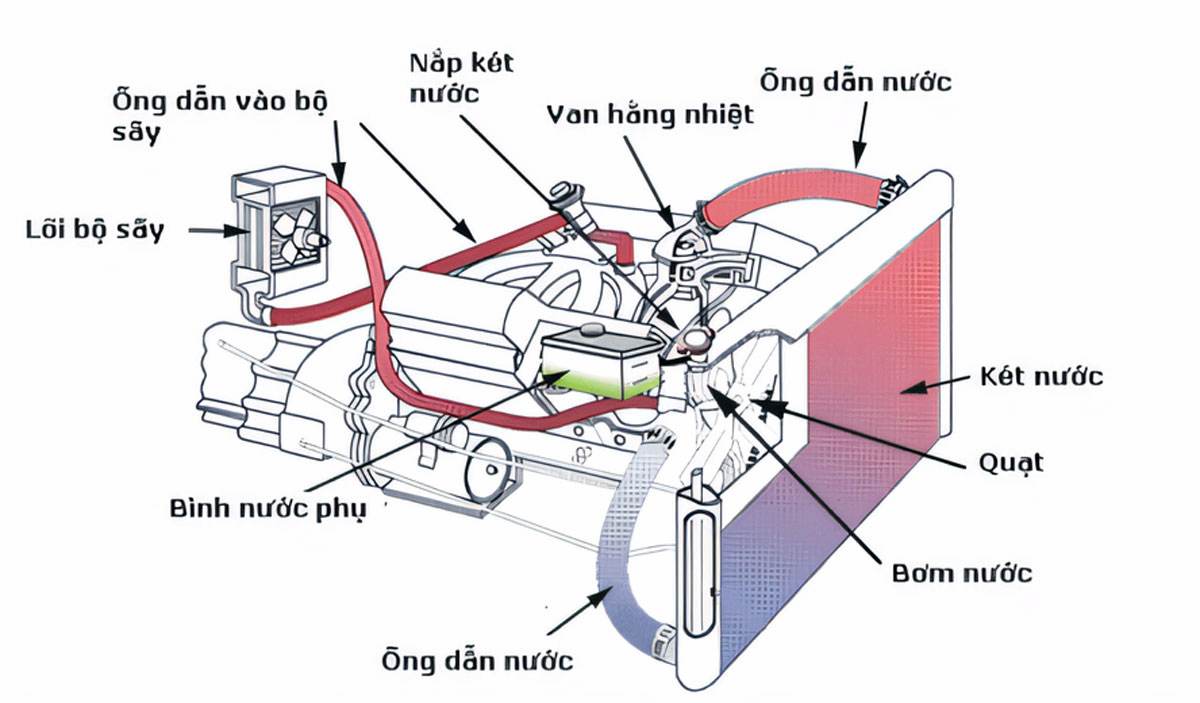 Ống dẫn vào bộ sấy

Nắp két nước

Van hằng nhiệt

Ống dẫn nước

Lõi bộ sấy

Két nước

Quạt

Bình nước phụ

Bơm nước

Ống dẫn nước