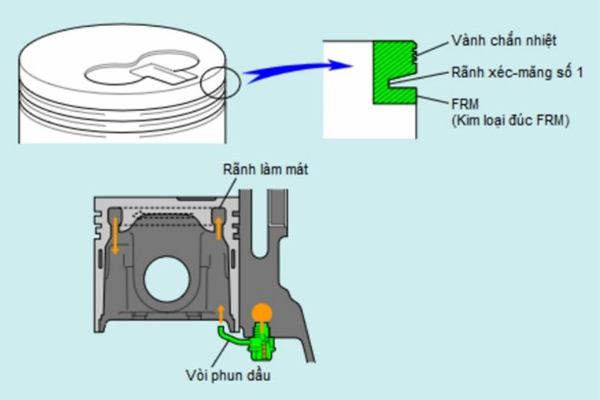 Vành chắn nhiệt
Rãnh xéc-măng số 1
FRM
(Kim loại đúc FRM)

Rãnh làm mát

Vòi phun dầu