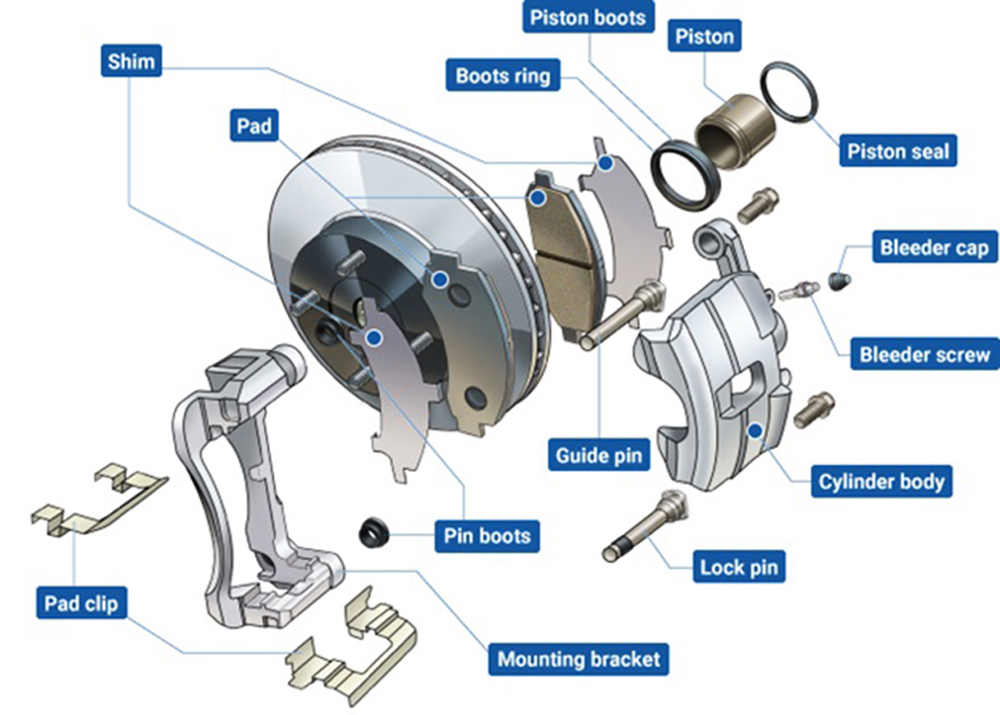 Piston boots
Piston
Shim
Boots ring
Pad
Piston seal
Bleeder cap
Bleeder screw
Guide pin
Cylinder body
Pin boots
Lock pin
Pad clip
Mounting bracket