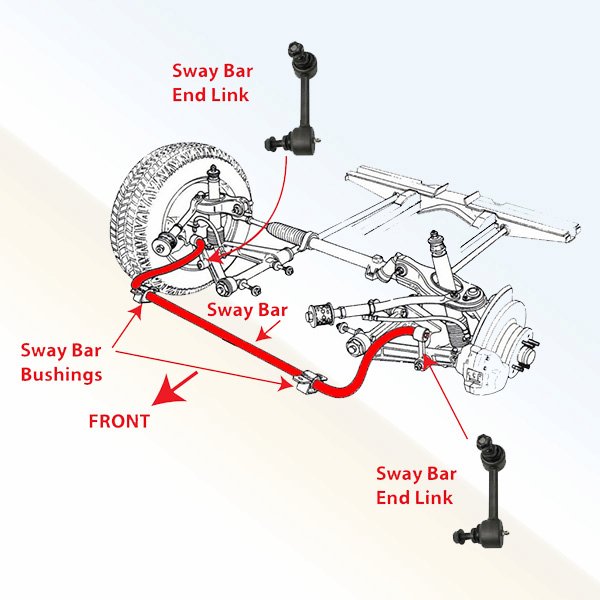 Sway Bar
End Link

Sway Bar

Sway Bar
Bushings

FRONT

Sway Bar
End Link