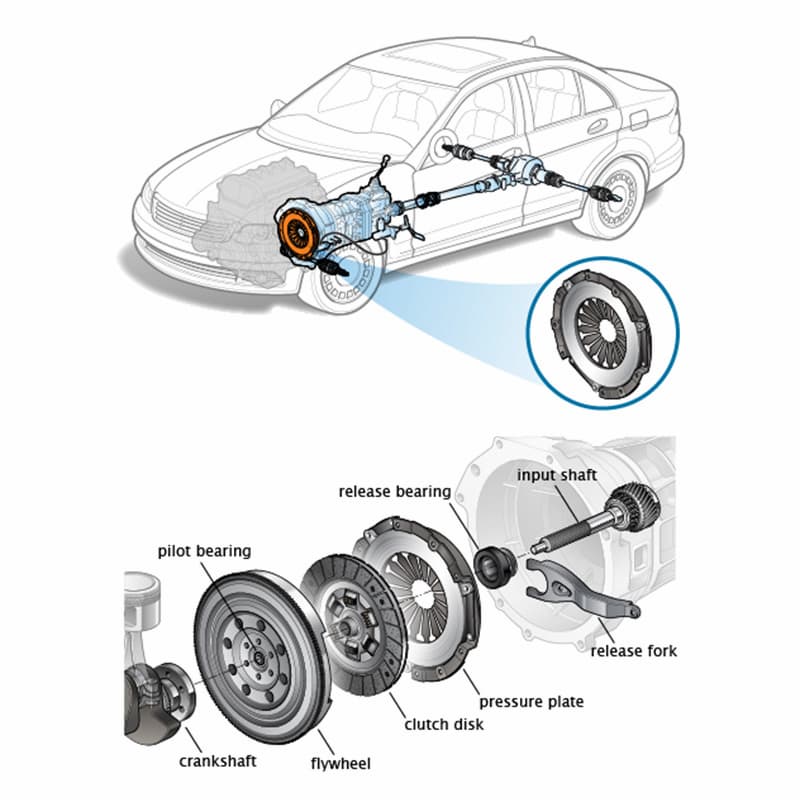 input shaft

release bearing

pilot bearing

release fork

pressure plate

clutch disk

crankshaft

flywheel