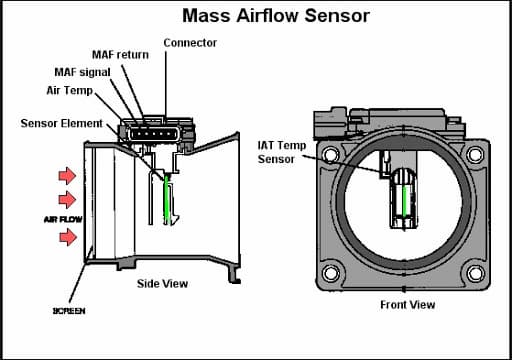 Mass Airflow Sensor

Connector
MAF return
MAF signal
Air Temp
Sensor Element

AIR FLOW

SCREEN

Side View

IAT Temp Sensor

Front View