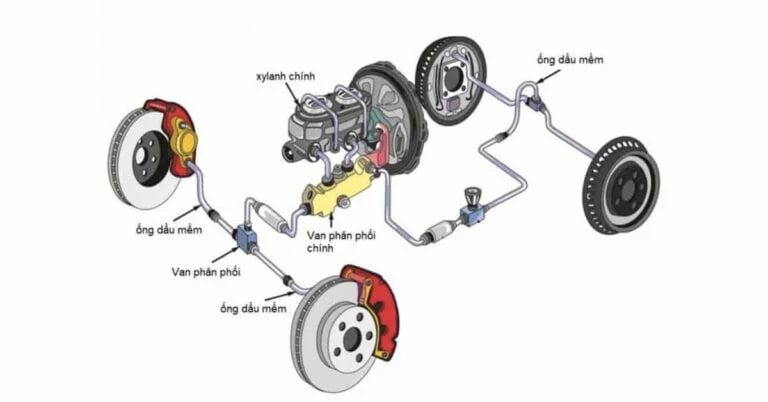 xylanh chính

ống dầu mềm

ống dầu mềm

Van phân phối chính

Van phân phối

ống dầu mềm